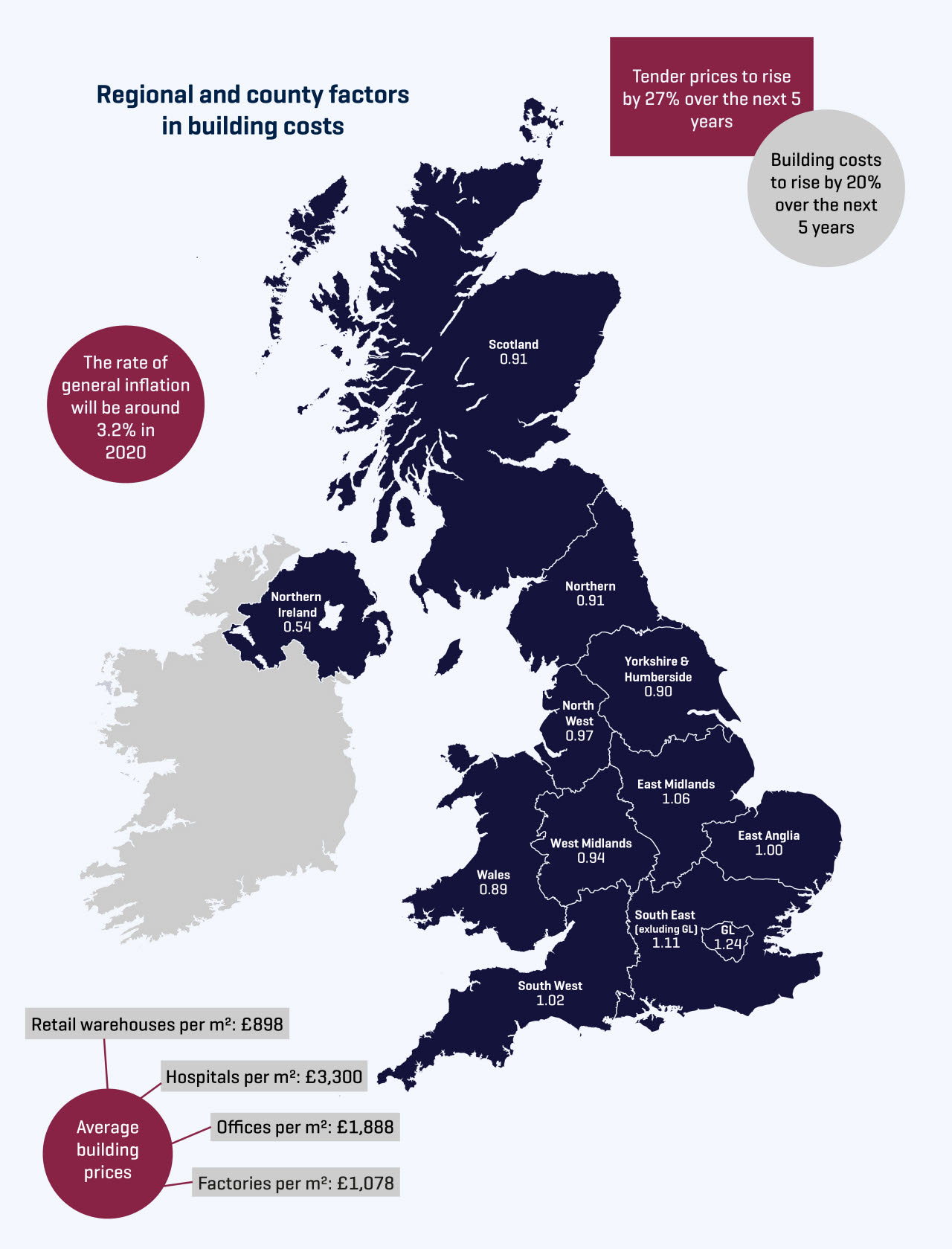 Regional and county factors in building costs

Tender prices to rise by 27% over the next 5 years

Building costs to rise by 20% over the next 5 years

The rate of general inflation will be around 3.2% in 2020

Scotland
0.91

Northern Ireland
0.54

Northern
0.91

Yorkshire & Humberside
0.90

North West
0.97

East Midlands
1.06

East Anglia
1.00

West Midlands
0.94

Wales
0.89

South East (exluding GL)
1.11

GL
1.24

South West
1.02

Retail warehouses per m²: £898

Hospitals per m²: £3,300

Offices per m²: £1,888

Factories per m²: £1,078

Average building prices